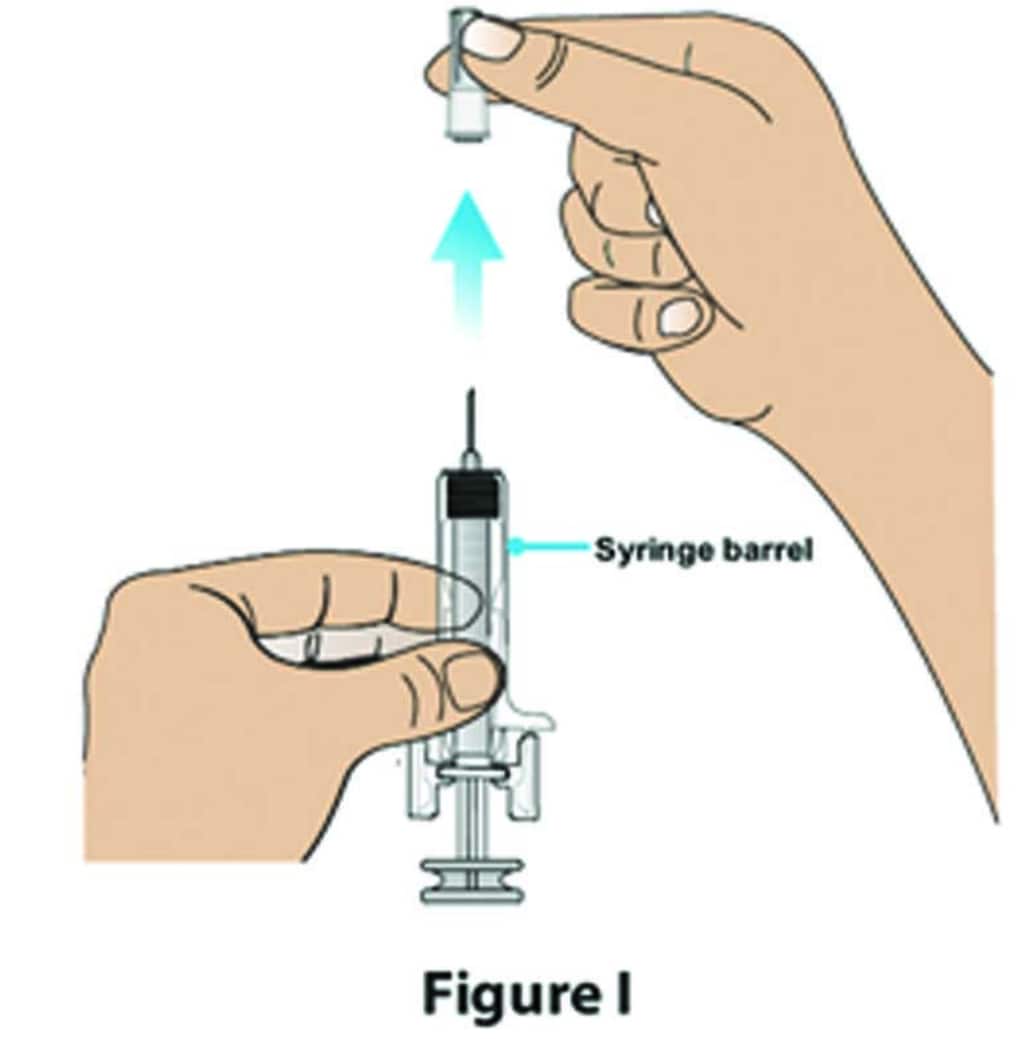 Syringe barrel

Figure I